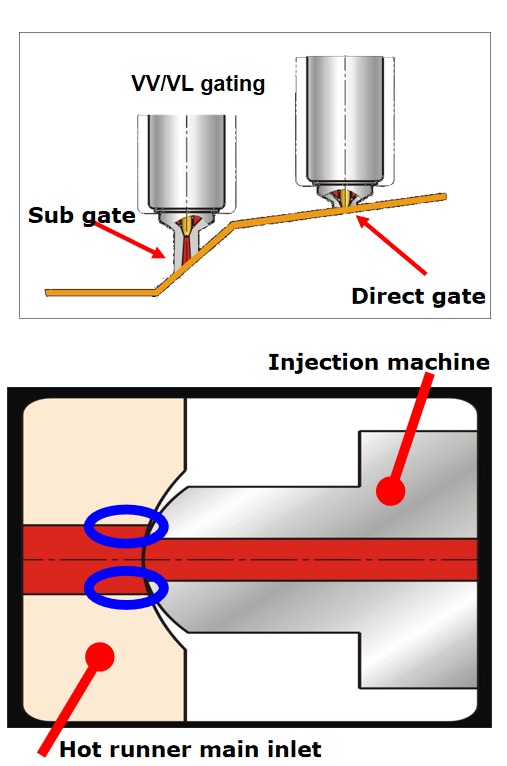 VV/VL gating
Sub gate
Direct gate
Injection machine
Hot runner main inlet