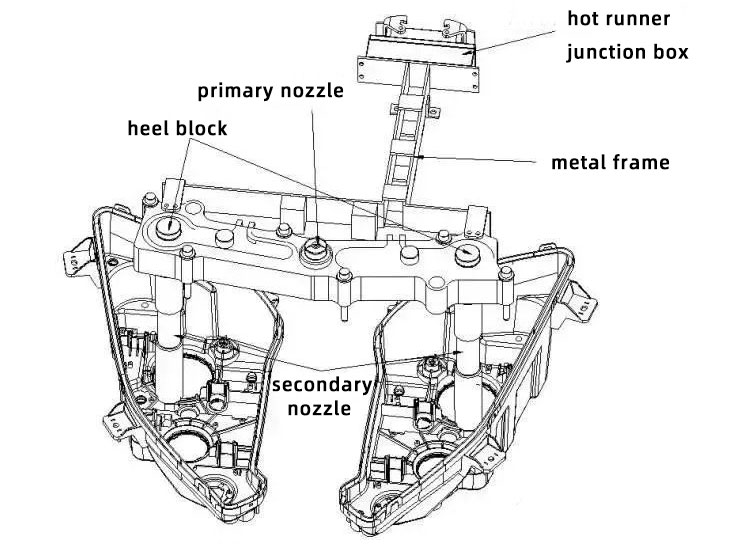 hot runner
junction box

primary nozzle

heel block

metal frame

secondary
nozzle