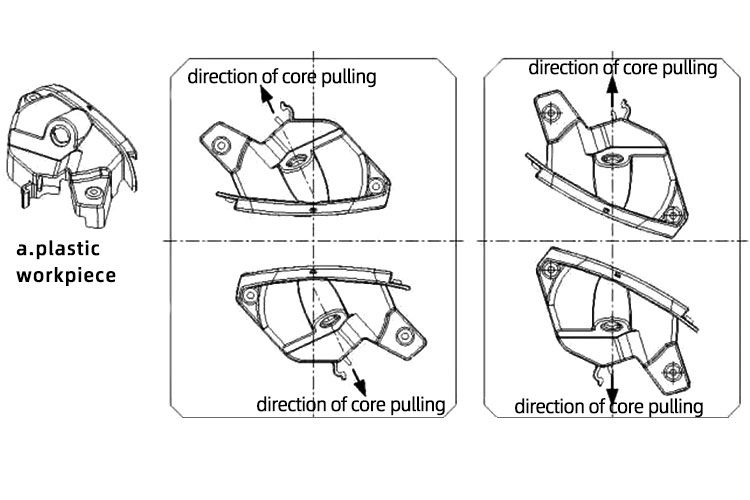 a.plastic workpiece

direction of core pulling

direction of core pulling

direction of core pulling

direction of core pulling