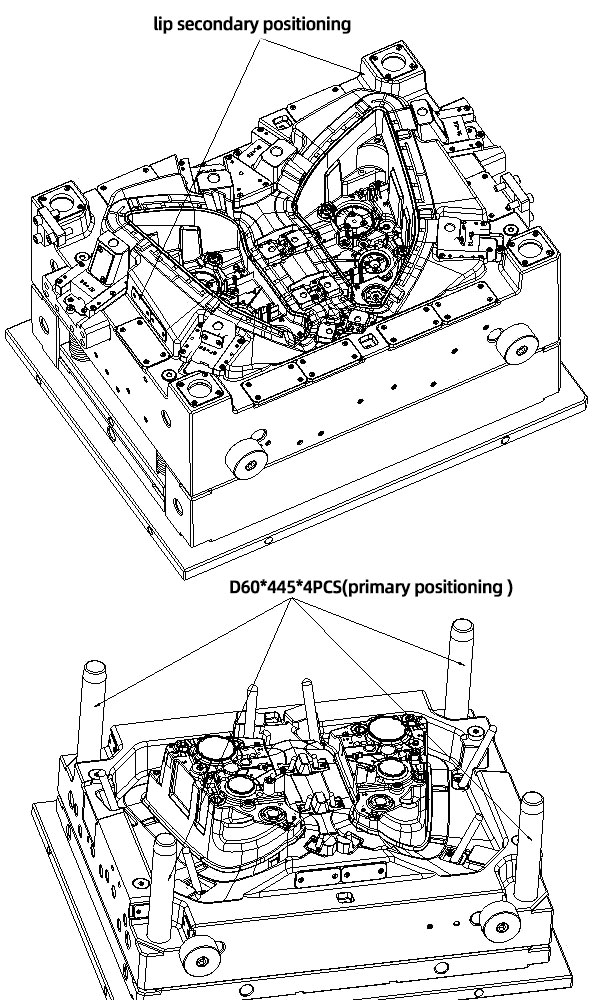 lip secondary positioning

D60*445*4PCS(primary positioning )