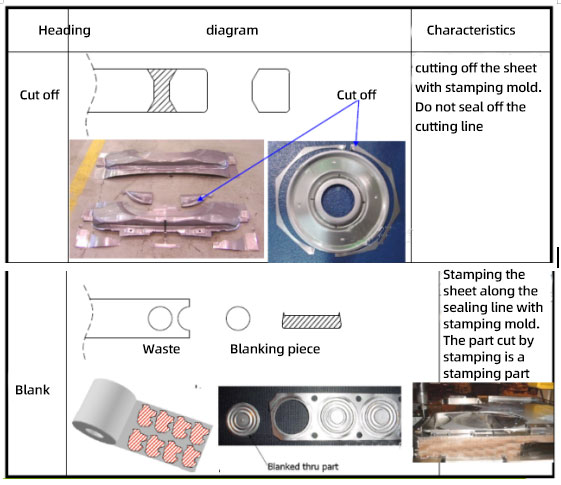 | Heading | diagram | Characteristics |
|---|---|---|
| Cut off | Cut off | cutting off the sheet with stamping mold. Do not seal off the cutting line |
| Blank | Waste Blanking piece Blanked thru part | Stamping the sheet along the sealing line with stamping mold. The part cut by stamping is a stamping part |